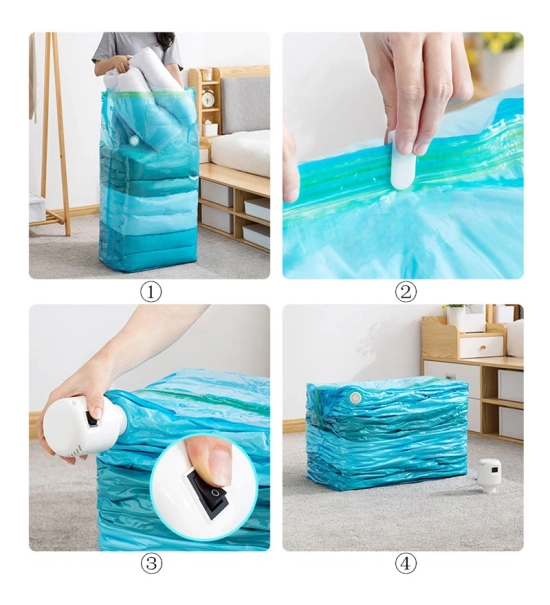 ①

②

③

④