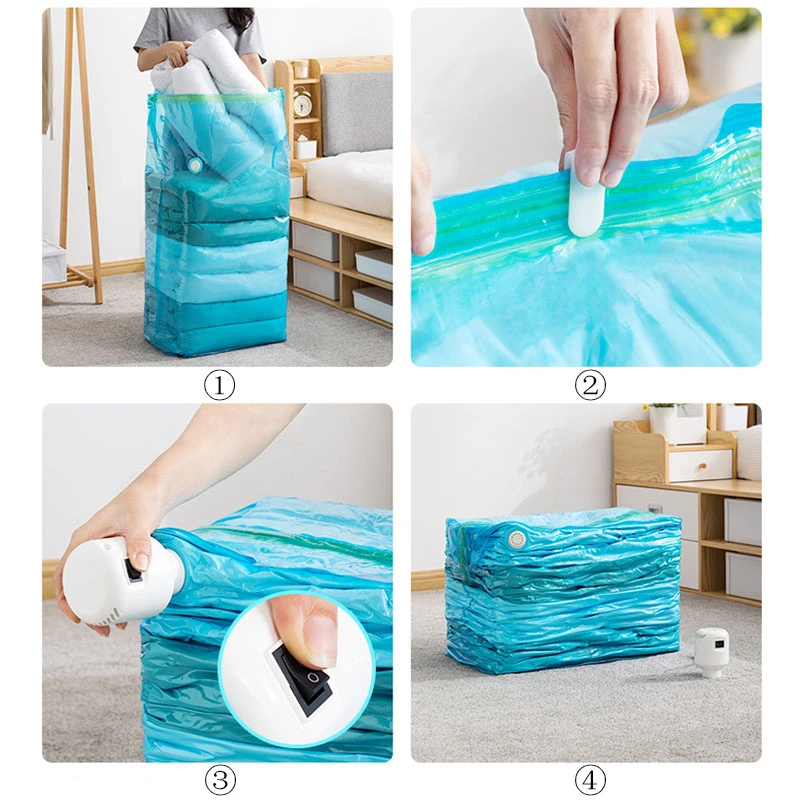 ①

②

③

④